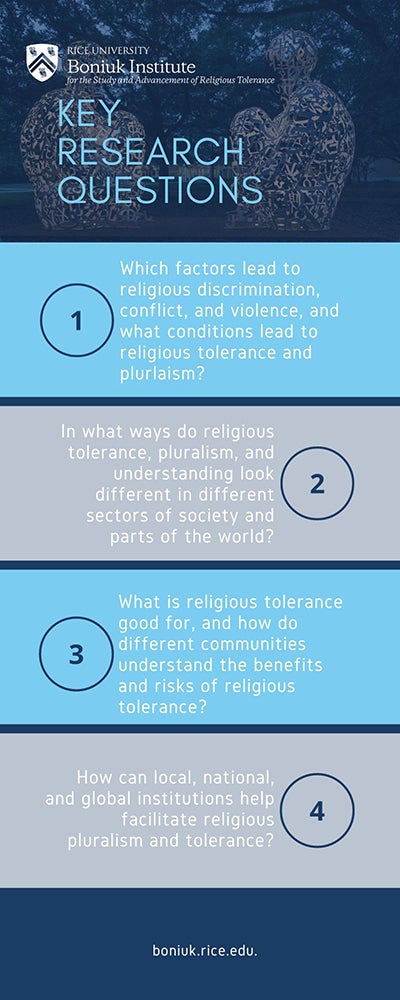 RICE UNIVERSITY
Boniuk Institute
for the Study and Advancement of Religious Tolerance

KEY RESEARCH QUESTIONS

1

Which factors lead to religious discrimination, conflict, and violence, and what conditions lead to religious tolerance and plurlaism?

In what ways do religious tolerance, pluralism, and understanding look different in different sectors of society and parts of the world?

2

3

What is religious tolerance good for, and how do different communities understand the benefits and risks of religious tolerance?

How can local, national, and global institutions help facilitate religious pluralism and tolerance?

4

boniuk.rice.edu.